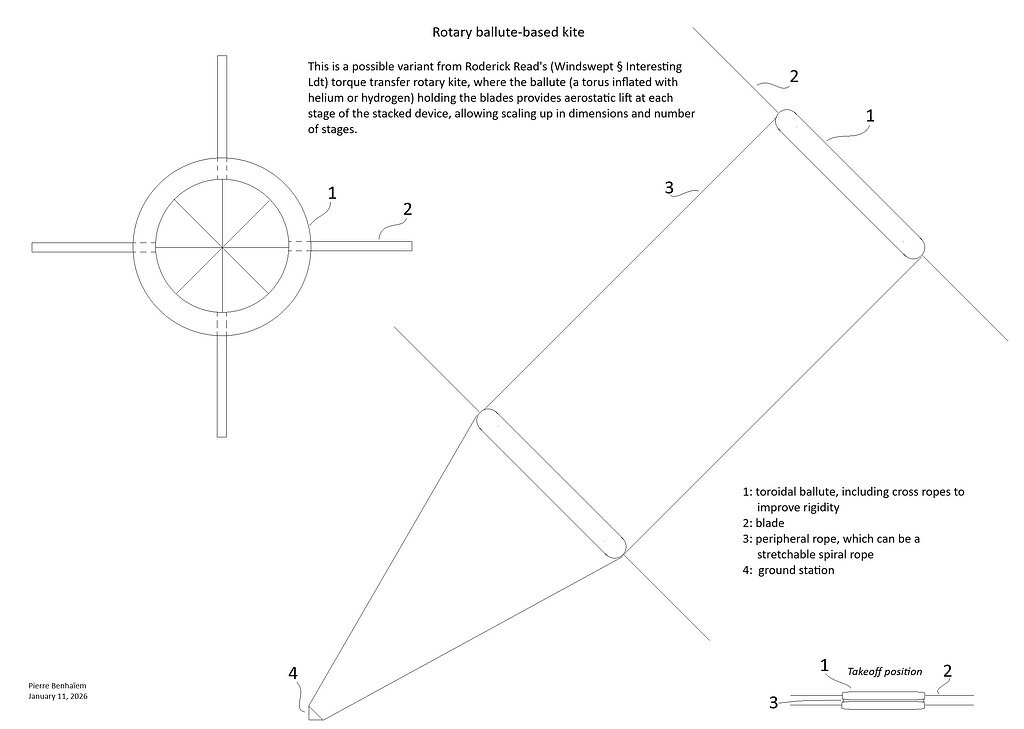 Rotary ballute-based kite

This is a possible variant from Roderick Read's (Windswept § Interesting Ldt) torque transfer rotary kite, where the ballute (a torus inflated with helium or hydrogen) holding the blades provides aerostatic lift at each stage of the stacked device, allowing scaling up in dimensions and number of stages.

1

2

2

1

3

1: toroidal ballute, including cross ropes to improve rigidity
2: blade
3: peripheral rope, which can be a stretchable spiral rope
4: ground station

4

Pierre Benhaïem
January 11, 2026

1

Takeoff position

2

3