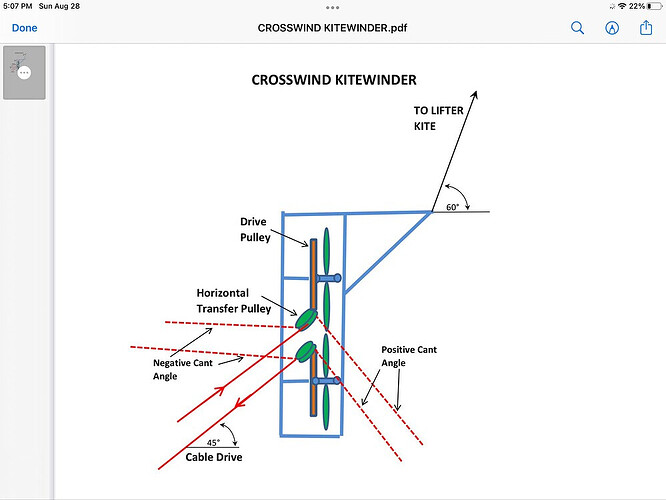 5:07 PM Sun Aug 28

22%

Done

CROSSWIND KITEWINDER.pdf

CROSSWIND KITEWINDER

TO LIFTER KITE

60°

Drive Pulley

Horizontal Transfer Pulley

Negative Cant Angle

Positive Cant Angle

45°

Cable Drive