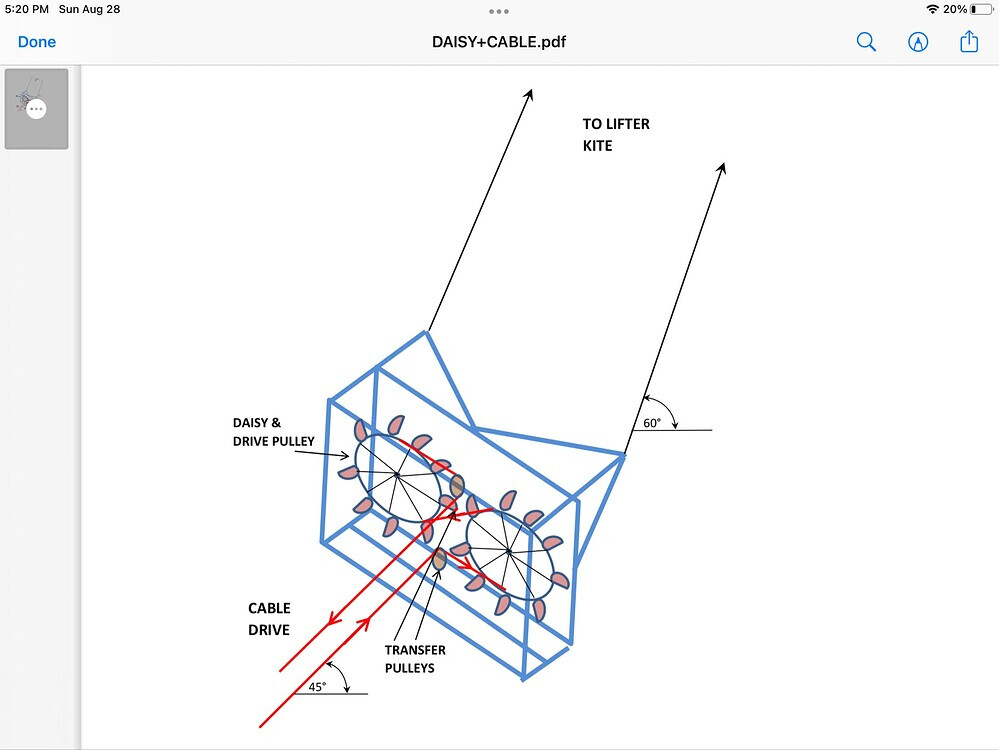 5:20 PM Sun Aug 28

20%

Done

DAISY+CABLE.pdf

TO LIFTER KITE

60°

DAISY & DRIVE PULLEY

CABLE DRIVE

TRANSFER PULLEYS

45°