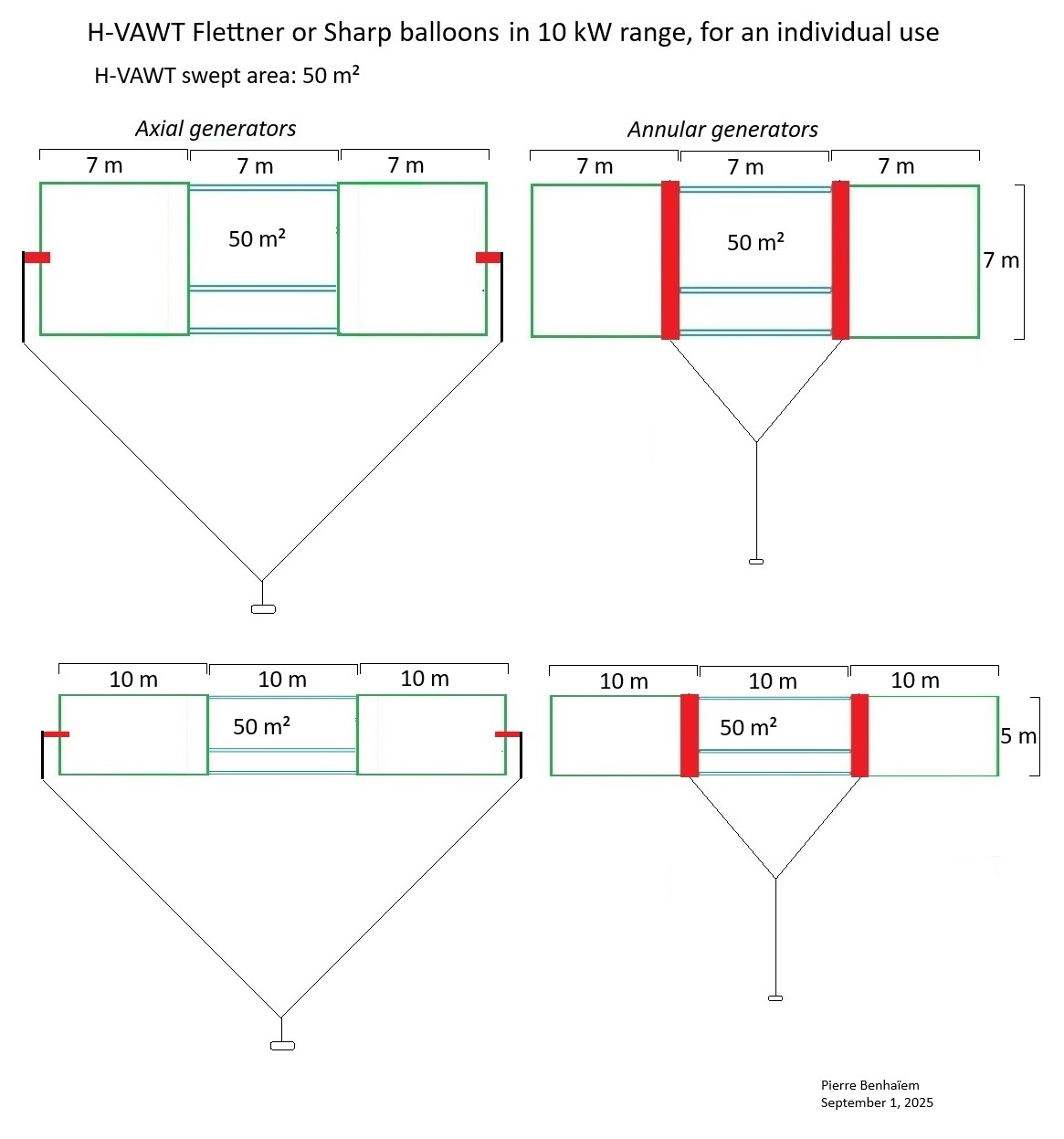 H-VAWT Flettner or Sharp balloons in 10 kW range, for an individual use

H-VAWT swept area: 50 m²

Axial generators

7 m 7 m 7 m

50 m²

Annular generators

7 m 7 m 7 m

50 m²

7 m

10 m 10 m 10 m

50 m²

10 m 10 m 10 m

50 m²

5 m

Pierre Benhaïem
September 1, 2025