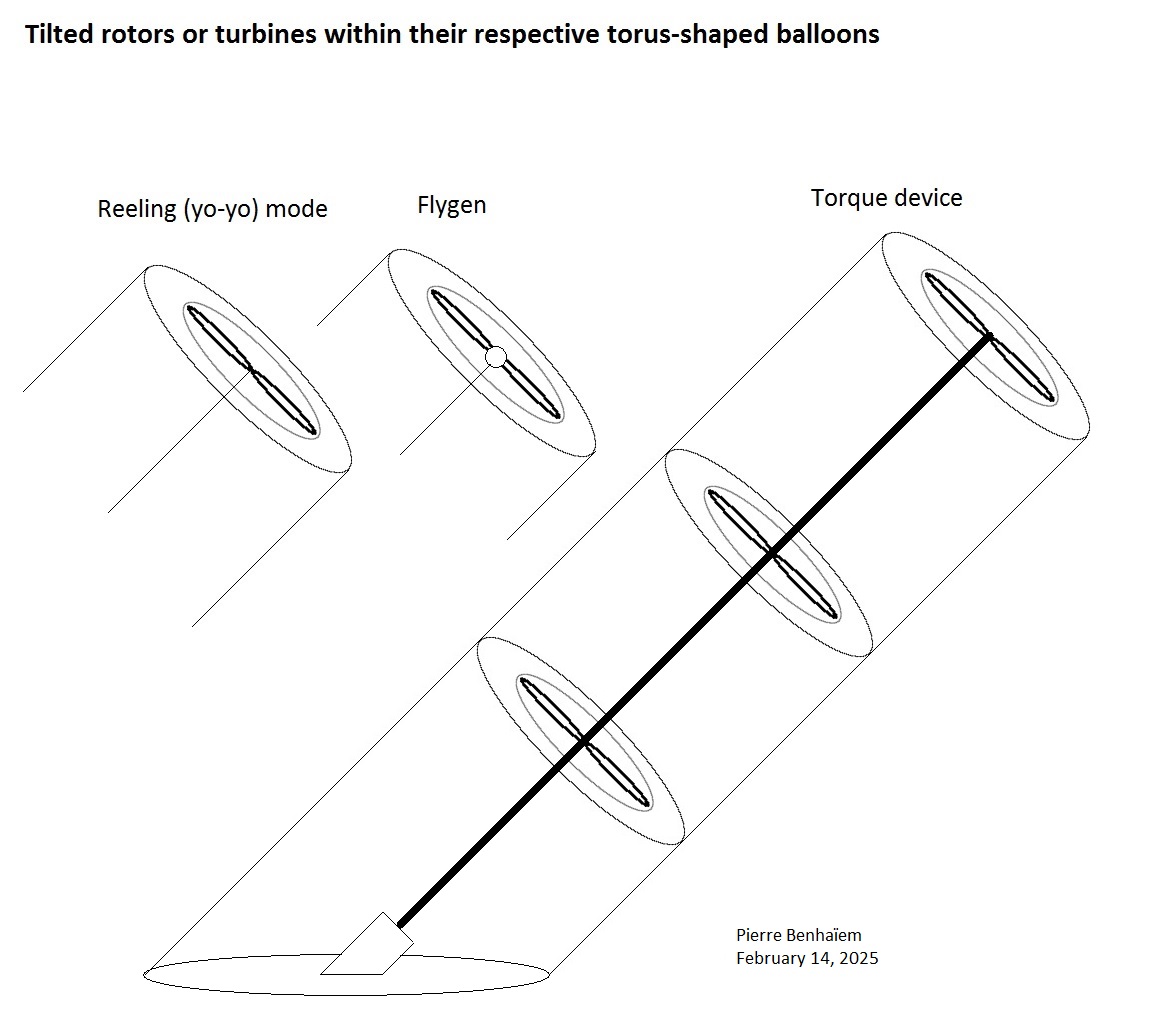 Tilted rotors or turbines within their respective torus-shaped balloons

Reeling (yo-yo) mode

Flygen

Torque device

Pierre Benhaïem
February 14, 2025