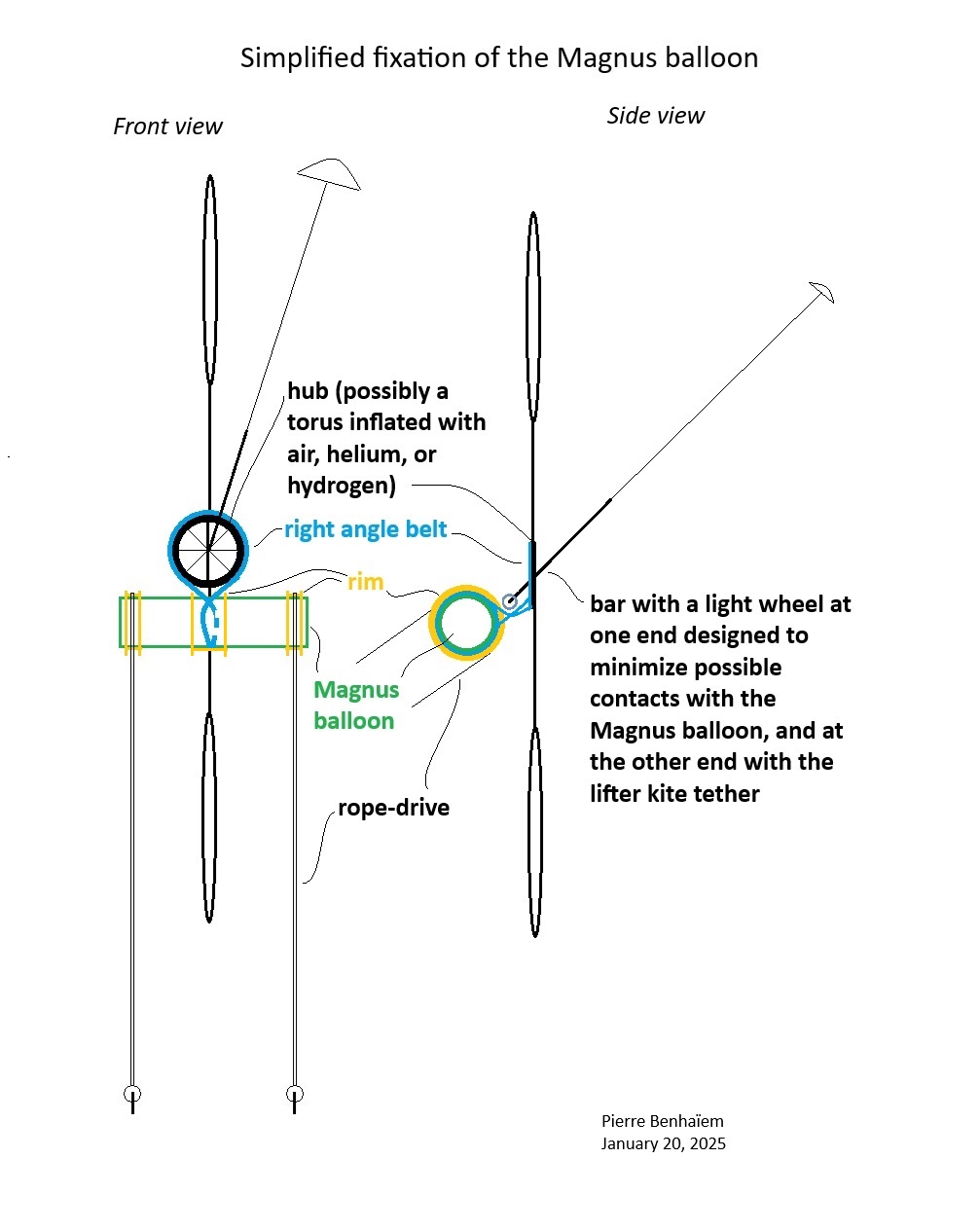 Simplified fixation of the Magnus balloon

Front view

Side view

hub (possibly a torus inflated with air, helium, or hydrogen)

right angle belt

rim

Magnus balloon

rope-drive

bar with a light wheel at one end designed to minimize possible contacts with the Magnus balloon, and at the other end with the lifter kite tether

Pierre Benhaïem
January 20, 2025