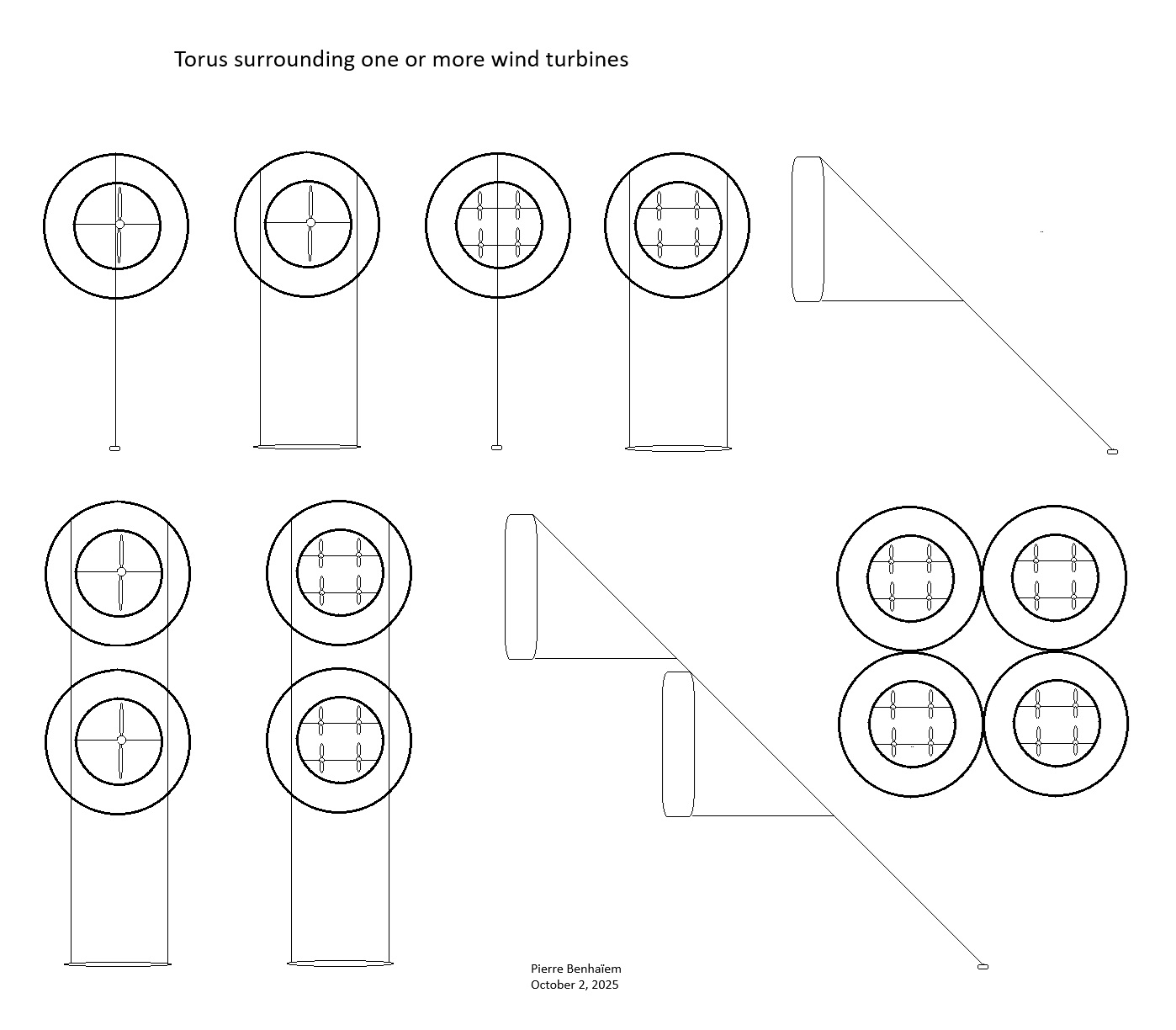 Torus surrounding one or more wind turbines

Pierre Benhaïem
October 2, 2025