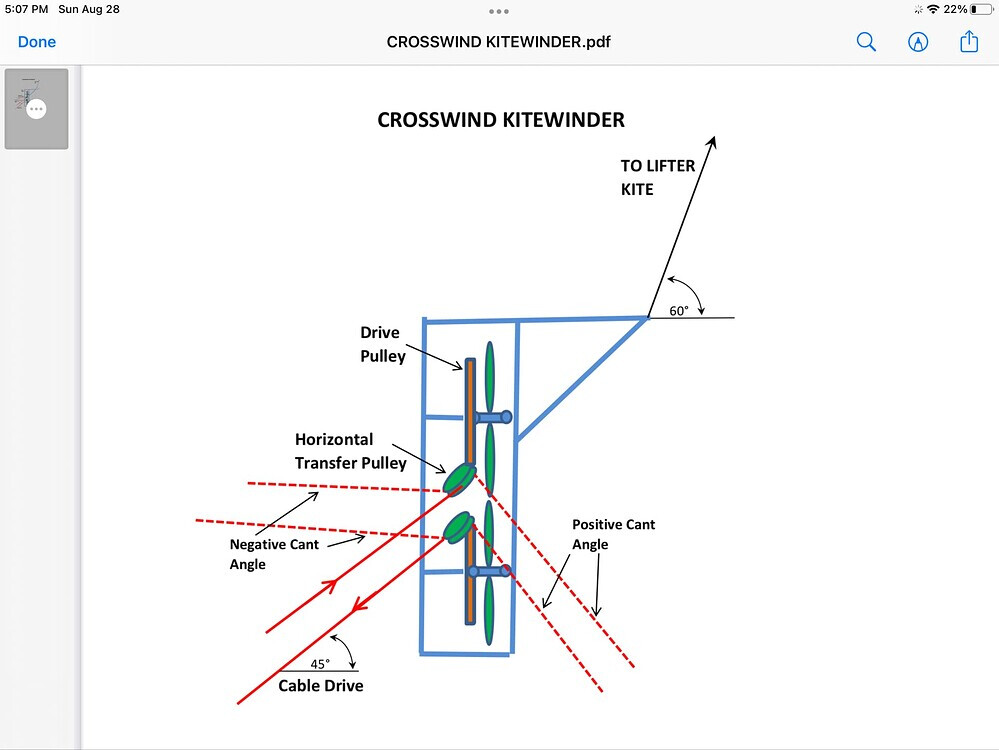 5:07 PM Sun Aug 28

22%

Done

CROSSWIND KITEWINDER.pdf

CROSSWIND KITEWINDER

TO LIFTER KITE

60°

Drive Pulley

Horizontal Transfer Pulley

Negative Cant Angle

Positive Cant Angle

45°

Cable Drive